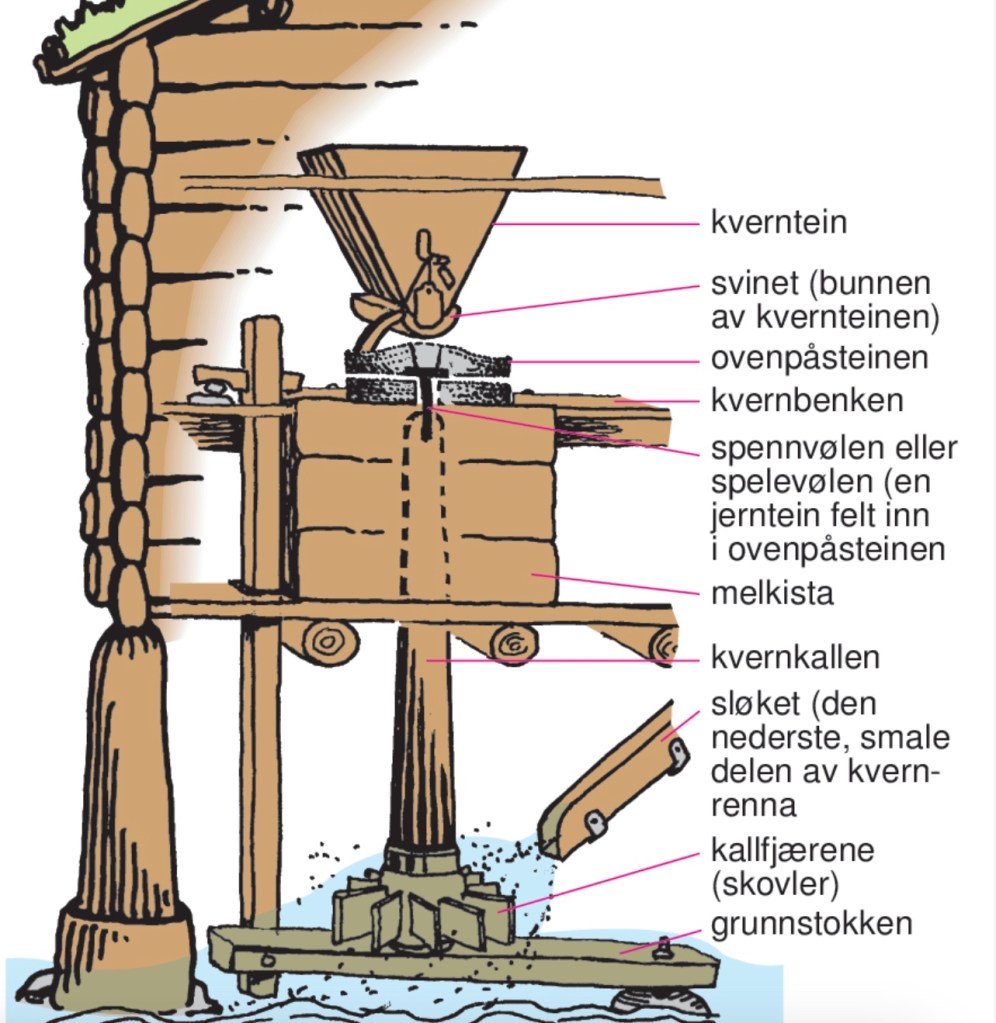 kverntein

svinet (bunnen av kvernteinen)

ovenpåsteinen

kvernbenken

spennvølen eller spelevølen (en jerntein felt inn i ovenpåsteinen

melkista

kvernkallen

sløket (den nederste, smale delen av kvernrenna

kallfjærene (skovler)

grunnstokken