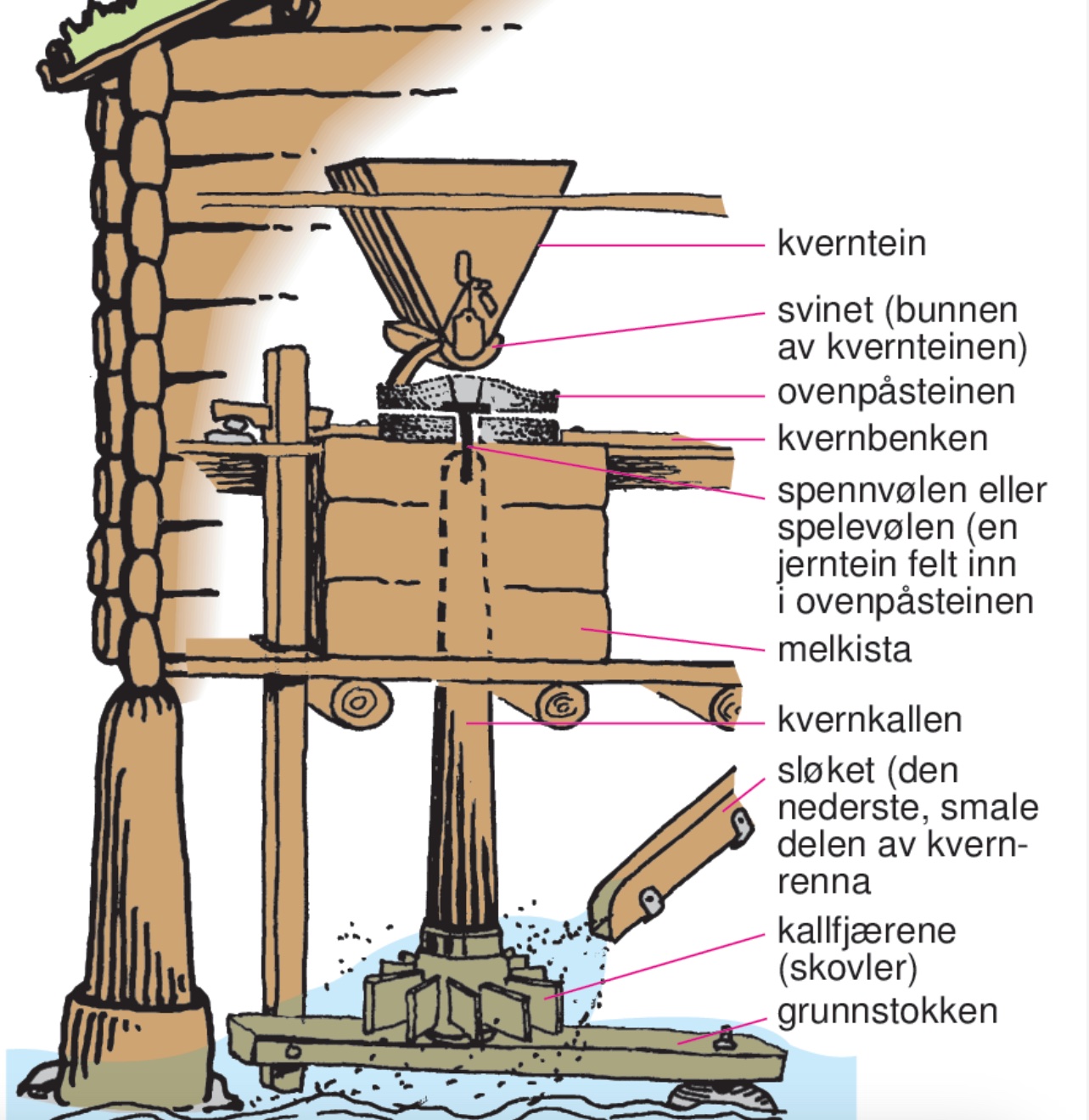 kverntein

svinet (bunnen av kvernteinen)

ovenpåsteinen

kvernbenken

spennvølen eller spelevølen (en jerntein felt inn i ovenpåsteinen

melkista

kvernkallen

sløket (den nederste, smale delen av kvernrenna

kallfjærene (skovler)

grunnstokken